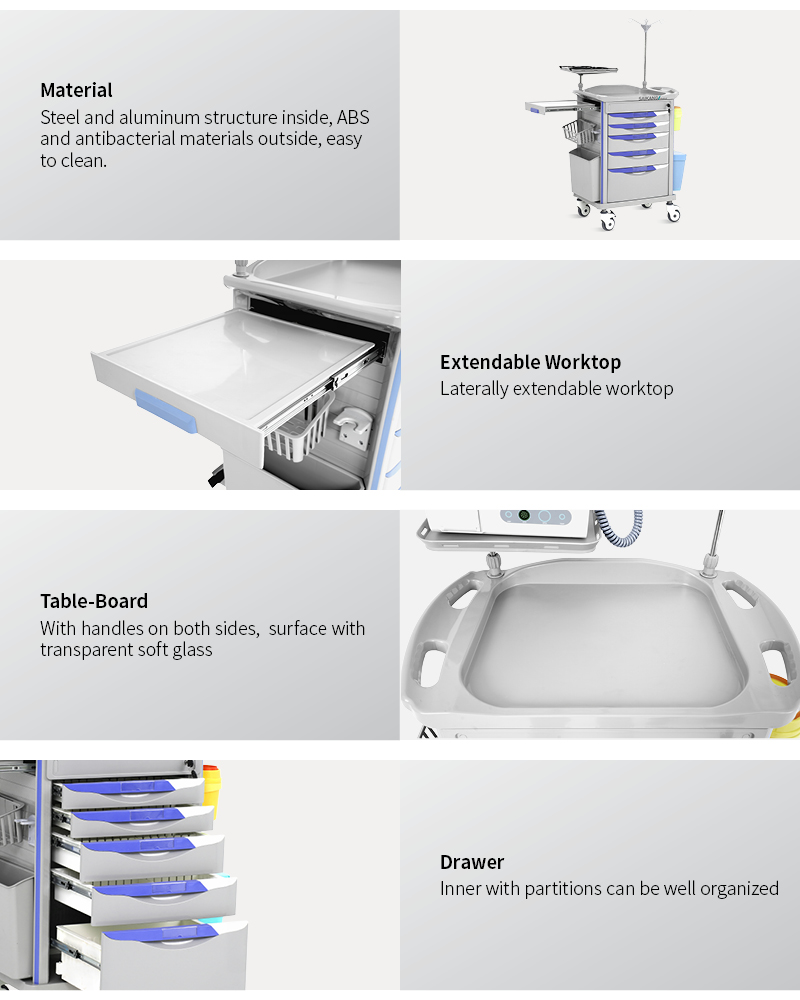 Material
Steel and aluminum structure inside, ABS and antibacterial materials outside, easy to clean.

Extendable Worktop
Laterally extendable worktop

Table-Board
With handles on both sides,  surface with transparent soft glass

Drawer
Inner with partitions can be well organized